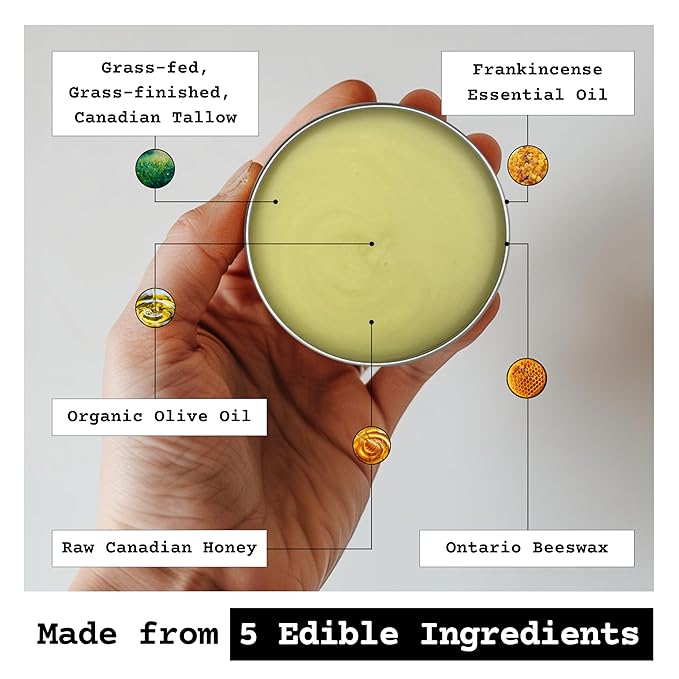 Grass-fed, Grass-finished, Canadian Tallow

Frankincense Essential Oil

Organic Olive Oil

Raw Canadian Honey

Ontario Beeswax

Made from 5 Edible Ingredients