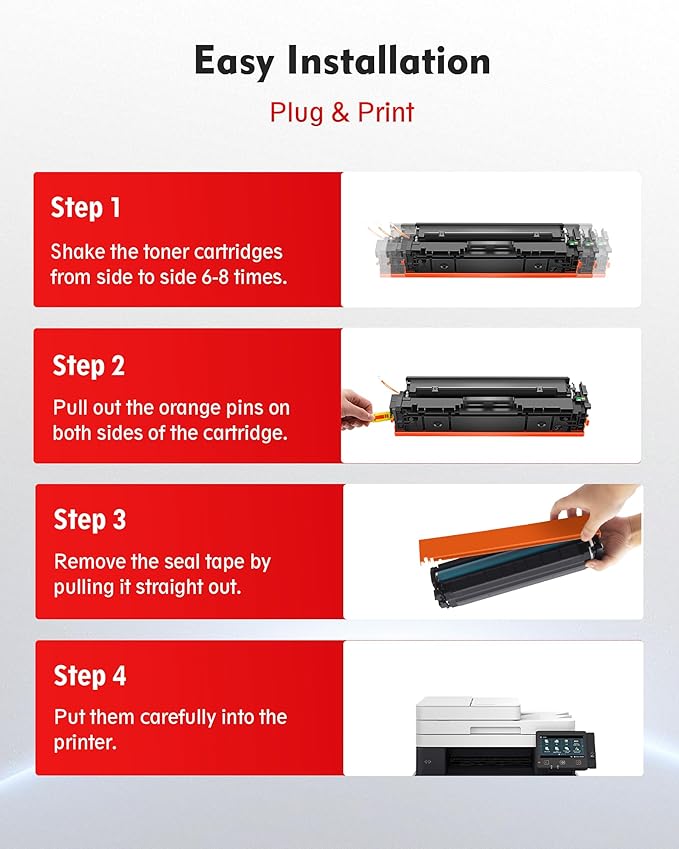 Easy Installation

Plug & Print

Step 1

Shake the toner cartridges from side to side 6-8 times.

Step 2

Pull out the orange pins on both sides of the cartridge.

Step 3

Remove the seal tape by pulling it straight out.

Step 4

Put them carefully into the printer.