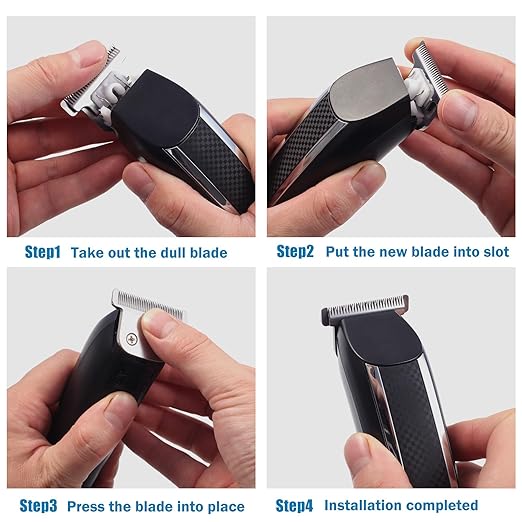 Step1 Take out the dull blade

Step2 Put the new blade into slot

Step3 Press the blade into place

Step4 Installation completed