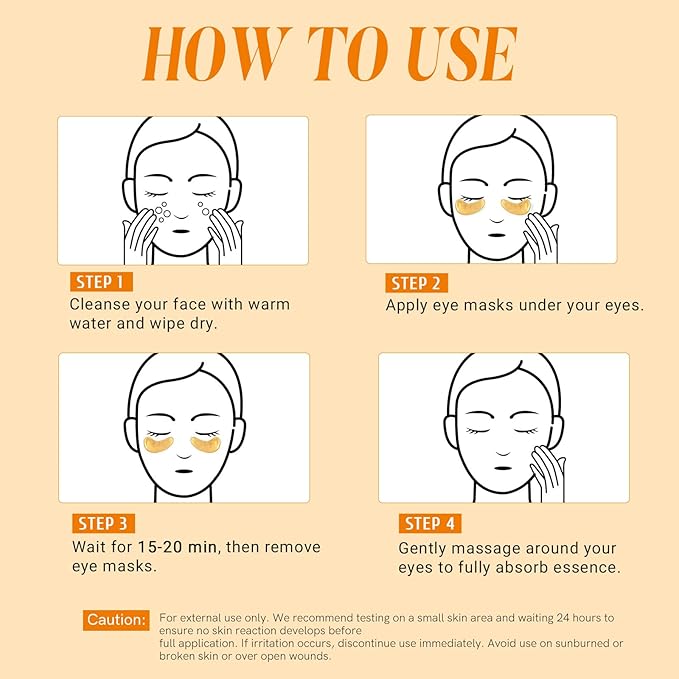 HOW TO USE

STEP 1
Cleanse your face with warm water and wipe dry.

STEP 2
Apply eye masks under your eyes.

STEP 3
Wait for 15-20 min, then remove eye masks.

STEP 4
Gently massage around your eyes to fully absorb essence.

Caution: For external use only. We recommend testing on a small skin area and waiting 24 hours to ensure no skin reaction develops before full application. If irritation occurs, discontinue use immediately. Avoid use on sunburned or broken skin or over open wounds.