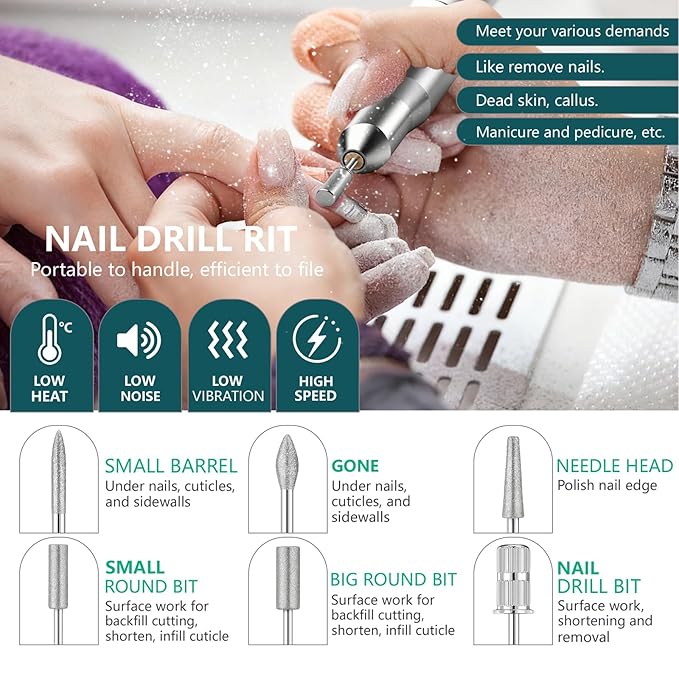 Meet your various demands

Like remove nails.

Dead skin, callus.

Manicure and pedicure, etc.

NAIL DRILL RIT
Portable to handle, efficient to file

°C
LOW HEAT

LOW NOISE

LOW VIBRATION

HIGH SPEED

SMALL BARREL
Under nails, cuticles, and sidewalls

GONE
Under nails, cuticles, and sidewalls

NEEDLE HEAD
Polish nail edge

SMALL ROUND BIT
Surface work for backfill cutting, shorten, infill cuticle

BIG ROUND BIT
Surface work for backfill cutting, shorten, infill cuticle

NAIL DRILL BIT
Surface work, shortening and removal