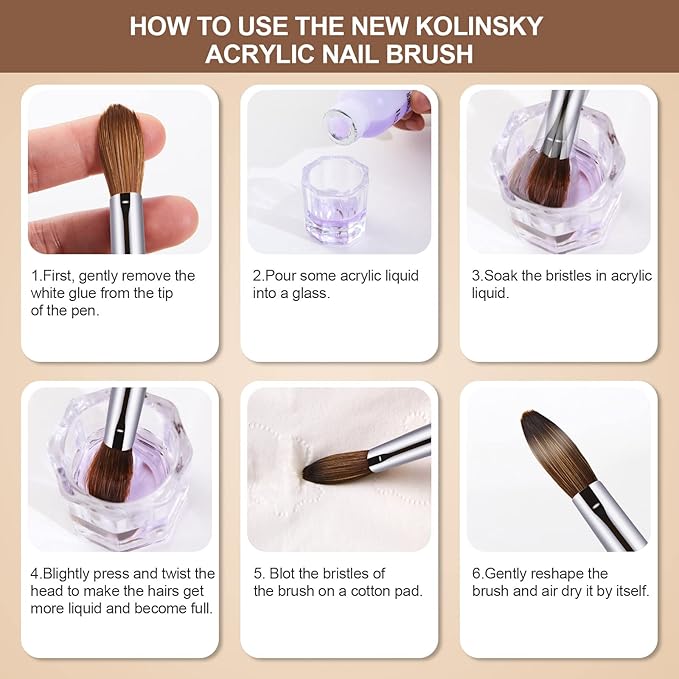 HOW TO USE THE NEW KOLINSKY ACRYLIC NAIL BRUSH

1.First, gently remove the white glue from the tip of the pen.

2.Pour some acrylic liquid into a glass.

3.Soak the bristles in acrylic liquid.

4.Blightly press and twist the head to make the hairs get more liquid and become full.

5. Blot the bristles of the brush on a cotton pad.

6.Gently reshape the brush and air dry it by itself.