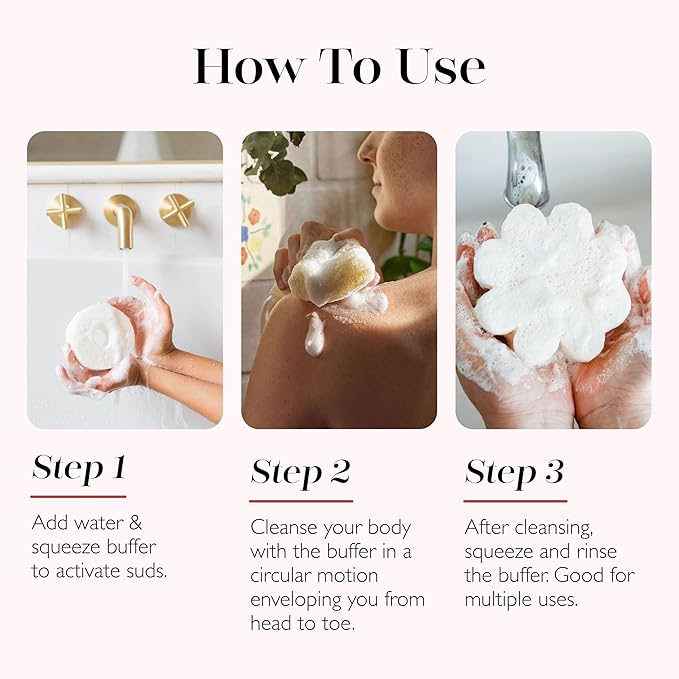 How To Use

Step 1

Add water & squeeze buffer to activate suds.

Step 2

Cleanse your body with the buffer in a circular motion enveloping you from head to toe.

Step 3

After cleansing, squeeze and rinse the buffer. Good for multiple uses.