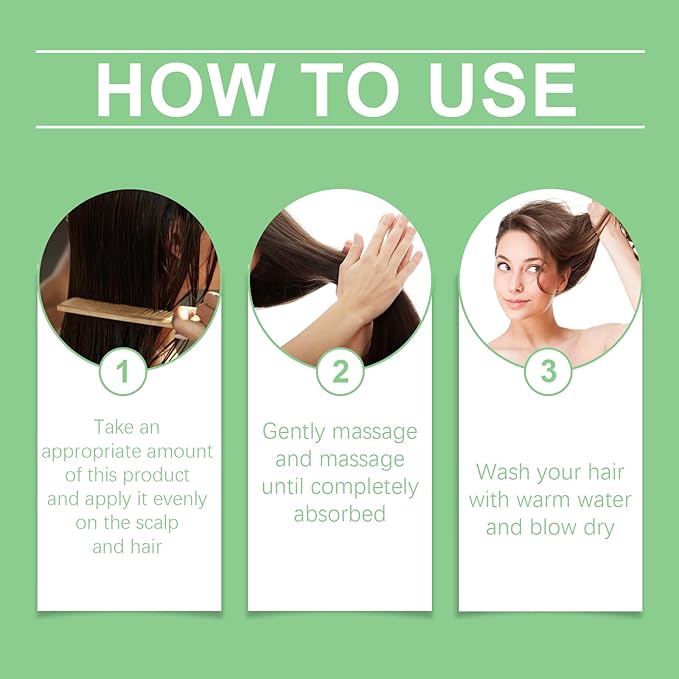 HOW TO USE

1

Take an appropriate amount of this product and apply it evenly on the scalp and hair

2

Gently massage and massage until completely absorbed

3

Wash your hair with warm water and blow dry