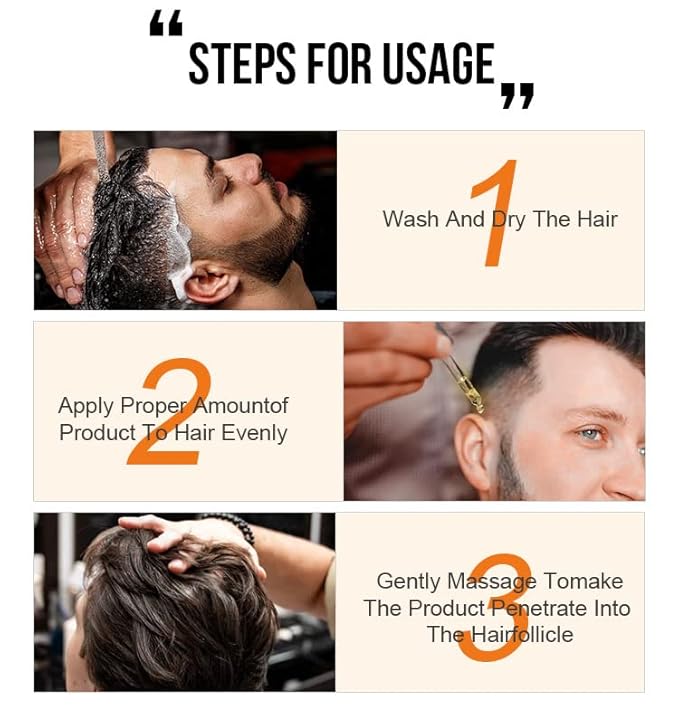 “STEPS FOR USAGE”

1
Wash And Dry The Hair

2
Apply Proper Amountof Product To Hair Evenly

3
Gently Massage Tomake The Product Penetrate Into The Hairfollicle