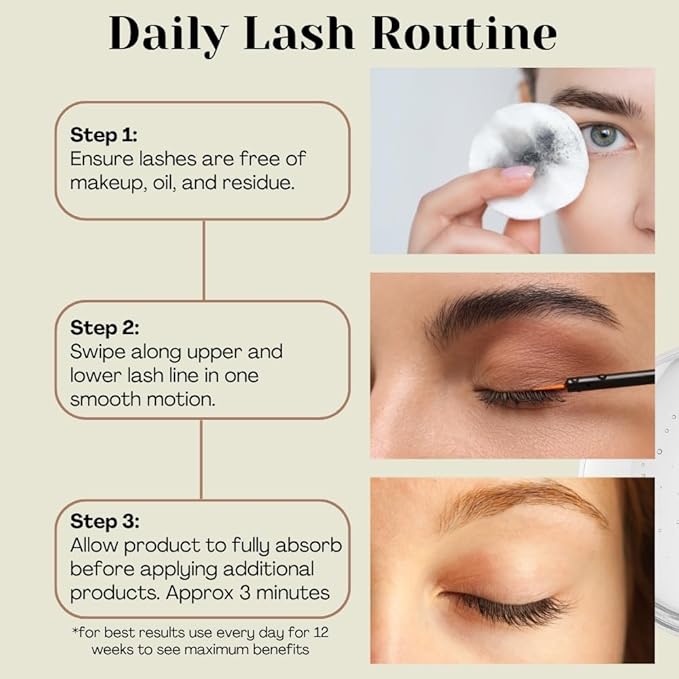 Daily Lash Routine

Step 1:
Ensure lashes are free of makeup, oil, and residue.

Step 2:
Swipe along upper and lower lash line in one smooth motion.

Step 3:
Allow product to fully absorb before applying additional products. Approx 3 minutes

*for best results use every day for 12 weeks to see maximum benefits