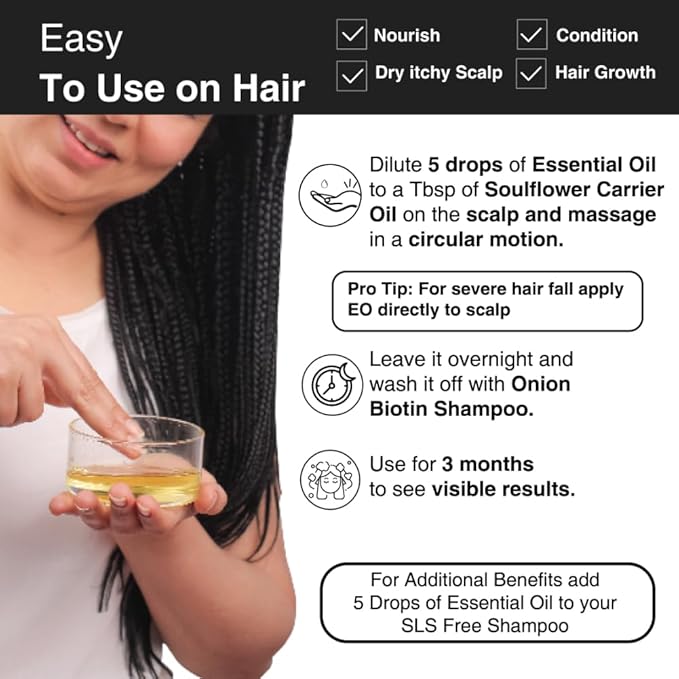 Easy
To Use on Hair

Nourish
Condition
Dry itchy Scalp
Hair Growth

Dilute 5 drops of Essential Oil to a Tbsp of Soulflower Carrier Oil on the scalp and massage in a circular motion.

Pro Tip: For severe hair fall apply EO directly to scalp

Leave it overnight and wash it off with Onion Biotin Shampoo.

Use for 3 months to see visible results.

For Additional Benefits add 5 Drops of Essential Oil to your SLS Free Shampoo