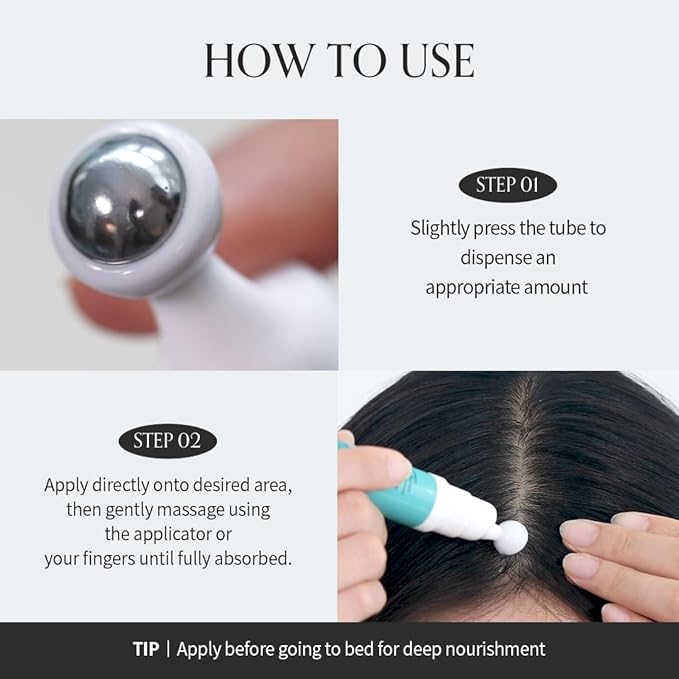 HOW TO USE

STEP 01

Slightly press the tube to dispense an appropriate amount

STEP 02

Apply directly onto desired area, then gently massage using the applicator or your fingers until fully absorbed.

TIP | Apply before going to bed for deep nourishment