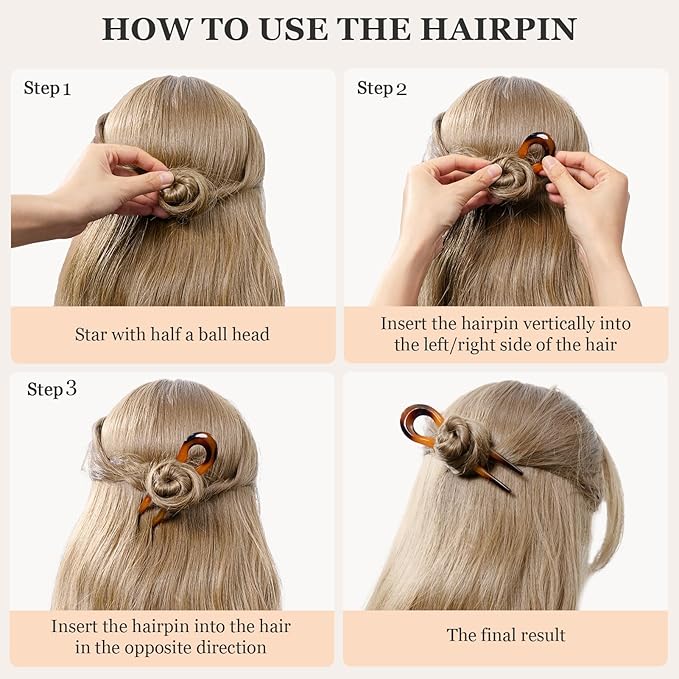 HOW TO USE THE HAIRPIN

Step 1

Star with half a ball head

Step 2

Insert the hairpin vertically into the left/right side of the hair

Step 3

Insert the hairpin into the hair in the opposite direction

The final result