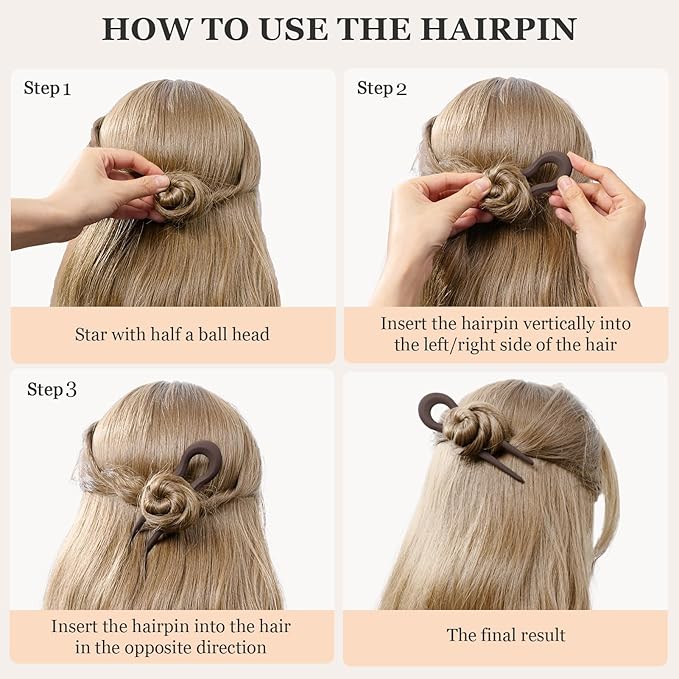 HOW TO USE THE HAIRPIN

Step 1

Star with half a ball head

Step 2

Insert the hairpin vertically into the left/right side of the hair

Step 3

Insert the hairpin into the hair in the opposite direction

The final result