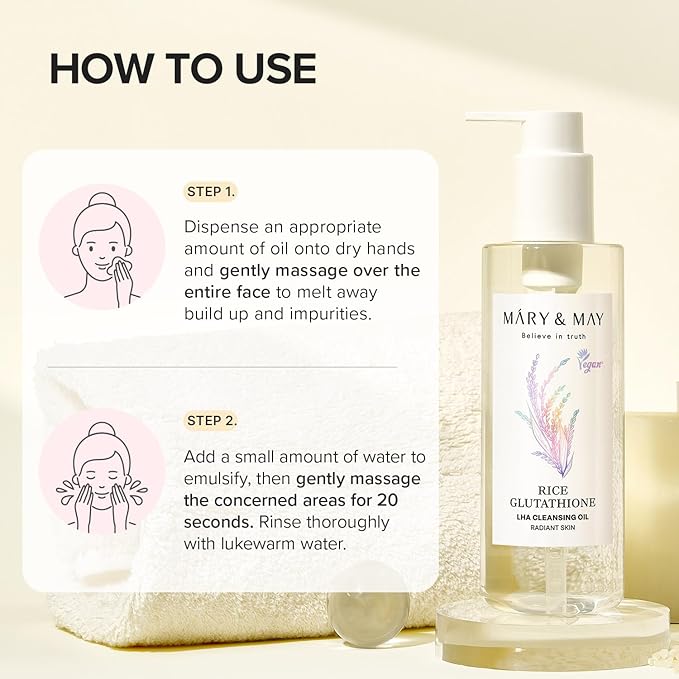 HOW TO USE

STEP 1.

Dispense an appropriate amount of oil onto dry hands and gently massage over the entire face to melt away build up and impurities.

STEP 2.

Add a small amount of water to emulsify, then gently massage the concerned areas for 20 seconds. Rinse thoroughly with lukewarm water.

MÁRY & MAY
Believe in truth
Vegan

RICE
GLUTATHIONE
LHA CLEANSING OIL
RADIANT SKIN