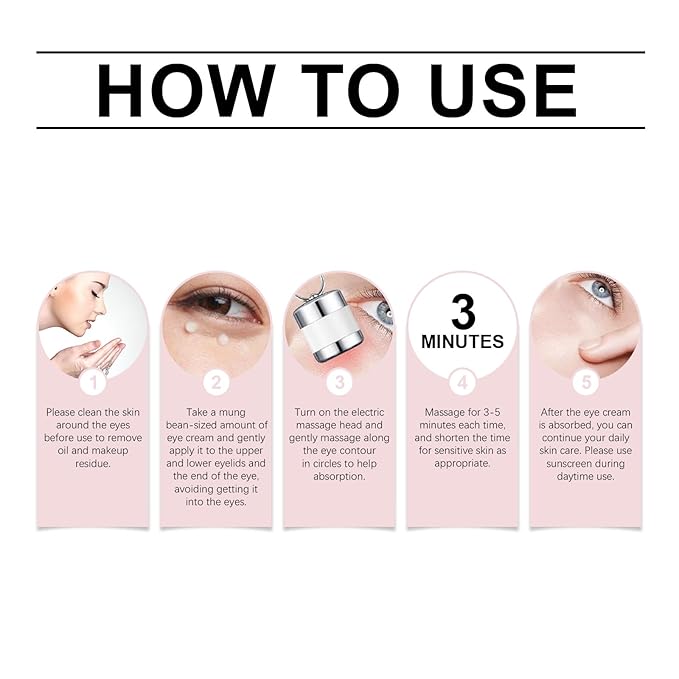 HOW TO USE

1

Please clean the skin around the eyes before use to remove oil and makeup residue.

2

Take a mung bean-sized amount of eye cream and gently apply it to the upper and lower eyelids and the end of the eye, avoiding getting it into the eyes.

3

Turn on the electric massage head and gently massage along the eye contour in circles to help absorption.

3 MINUTES

4

Massage for 3-5 minutes each time, and shorten the time for sensitive skin as appropriate.

5

After the eye cream is absorbed, you can continue your daily skin care. Please use sunscreen during daytime use.