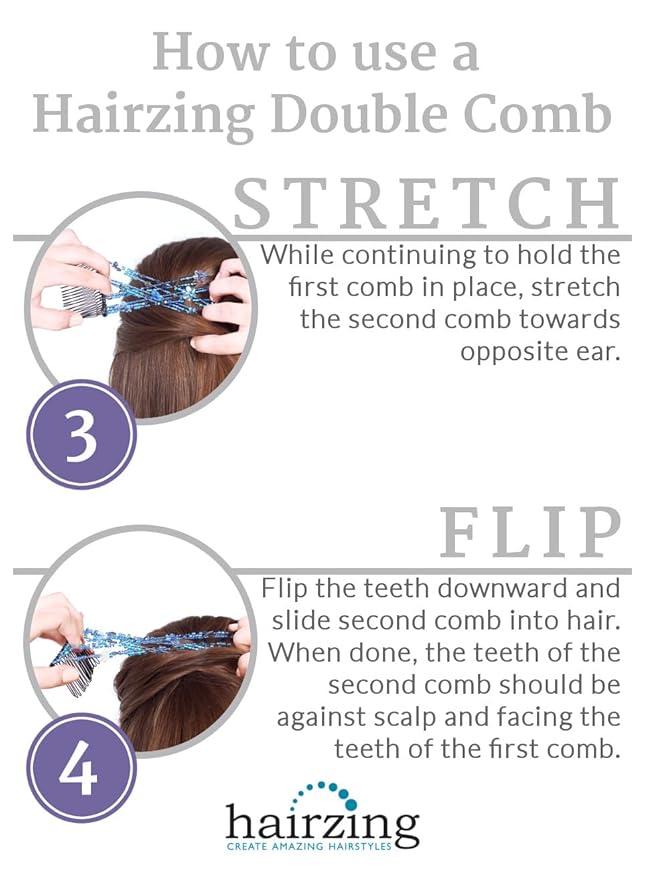 How to use a Hairzing Double Comb

STRETCH

While continuing to hold the first comb in place, stretch the second comb towards opposite ear.

3

FLIP

Flip the teeth downward and slide second comb into hair. When done, the teeth of the second comb should be against scalp and facing the teeth of the first comb.

4

hairzing
CREATE AMAZING HAIRSTYLES